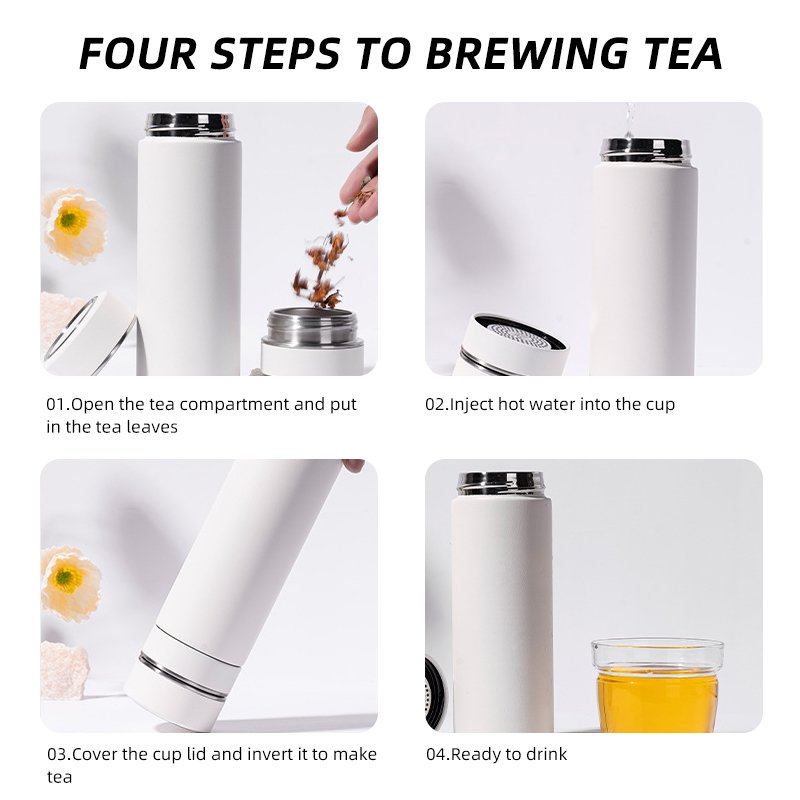 FOUR STEPS TO BREWING TEA

01.Open the tea compartment and put in the tea leaves

02.Inject hot water into the cup

03.Cover the cup lid and invert it to make tea

04.Ready to drink