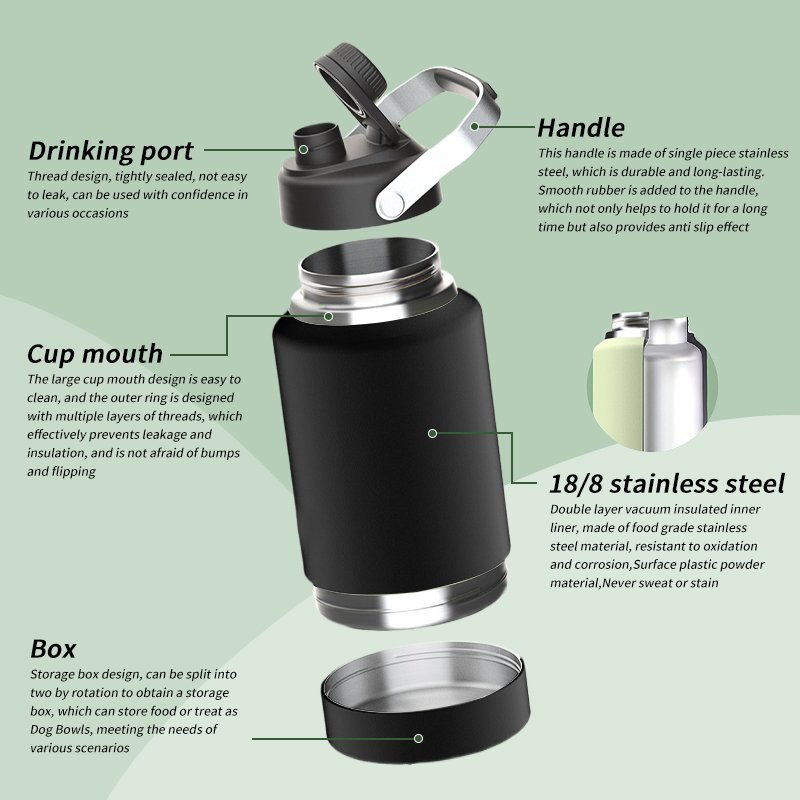 Drinking port
Thread design, tightly sealed, not easy to leak, can be used with confidence in various occasions

Handle
This handle is made of single piece stainless steel, which is durable and long-lasting. Smooth rubber is added to the handle, which not only helps to hold it for a long time but also provides anti slip effect

Cup mouth
The large cup mouth design is easy to clean, and the outer ring is designed with multiple layers of threads, which effectively prevents leakage and insulation, and is not afraid of bumps and flipping

18/8 stainless steel
Double layer vacuum insulated inner liner, made of food grade stainless steel material, resistant to oxidation and corrosion,Surface plastic powder material,Never sweat or stain

Box
Storage box design, can be split into two by rotation to obtain a storage box, which can store food or treat as Dog Bowls, meeting the needs of various scenarios