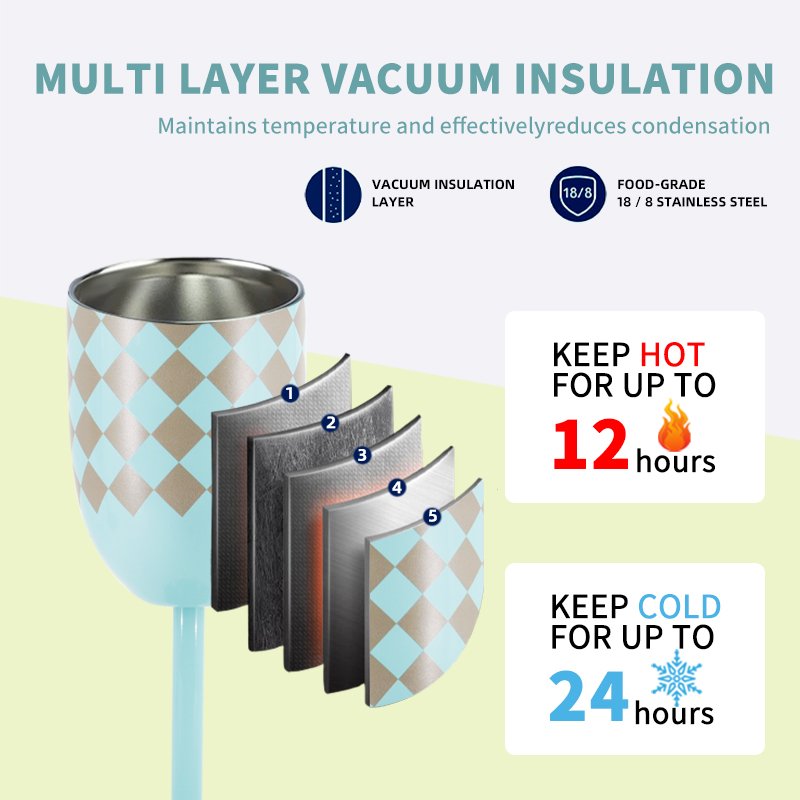 MULTI LAYER VACUUM INSULATION

Maintains temperature and effectivelyreduces condensation

VACUUM INSULATION LAYER

18/8

FOOD-GRADE
18 / 8 STAINLESS STEEL

1
2
3
4
5

KEEP HOT FOR UP TO
12 hours

KEEP COLD FOR UP TO
24 hours