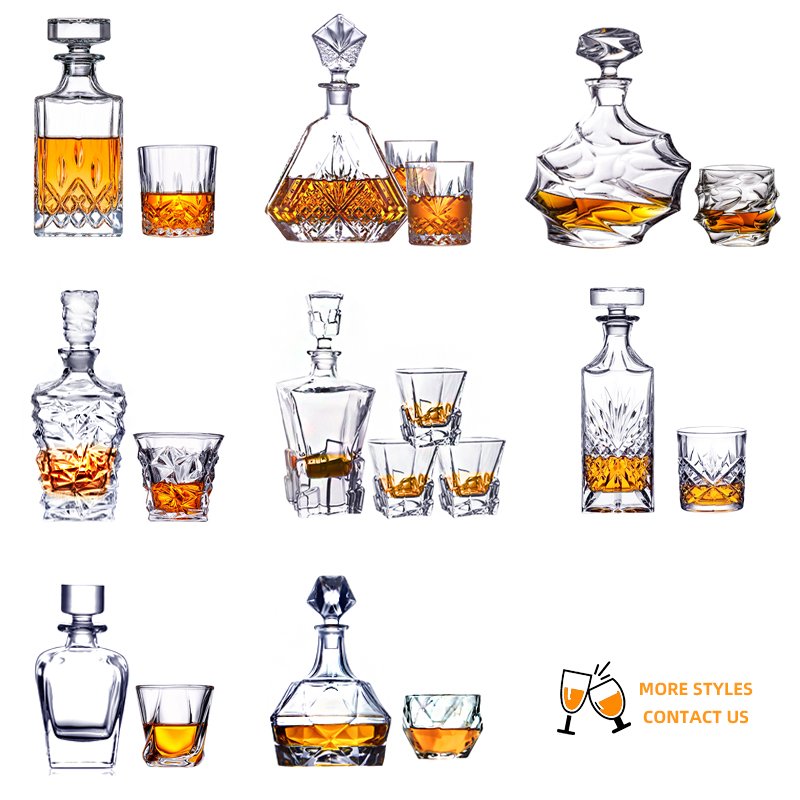 MORE STYLES
CONTACT US