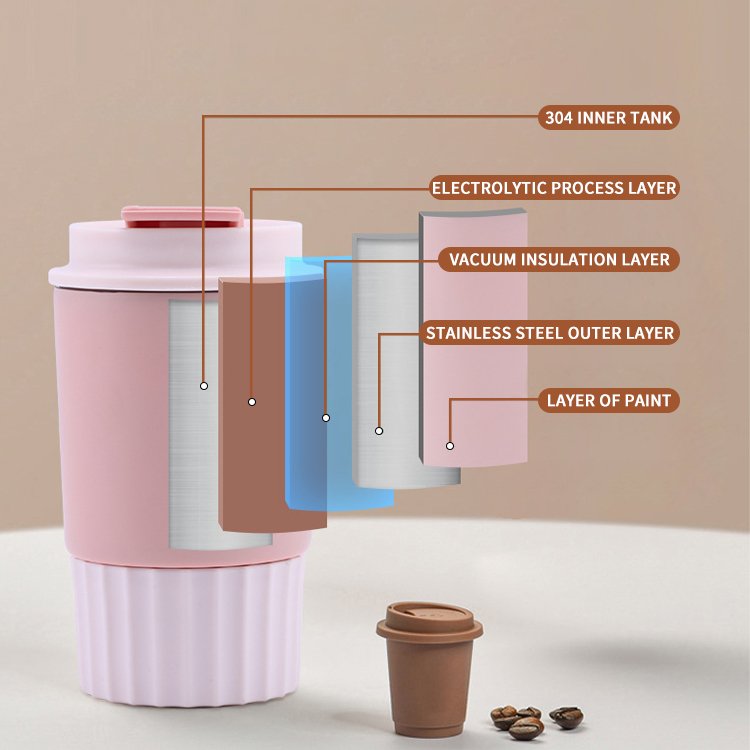 304 INNER TANK

ELECTROLYTIC PROCESS LAYER

VACUUM INSULATION LAYER

STAINLESS STEEL OUTER LAYER

LAYER OF PAINT