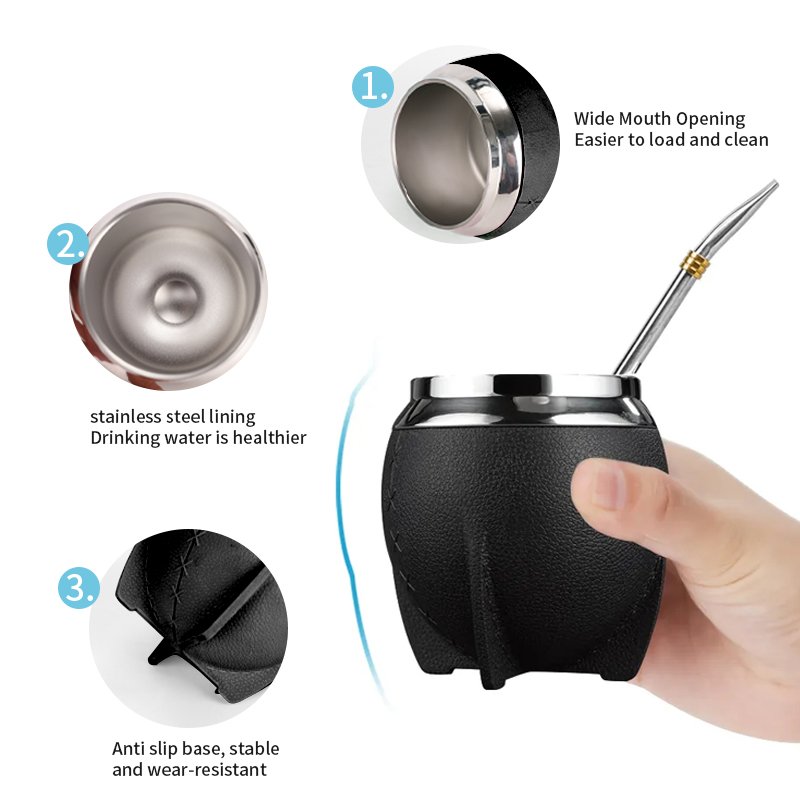 1.

Wide Mouth Opening
Easier to load and clean

2.

stainless steel lining
Drinking water is healthier

3.

Anti slip base, stable
and wear-resistant