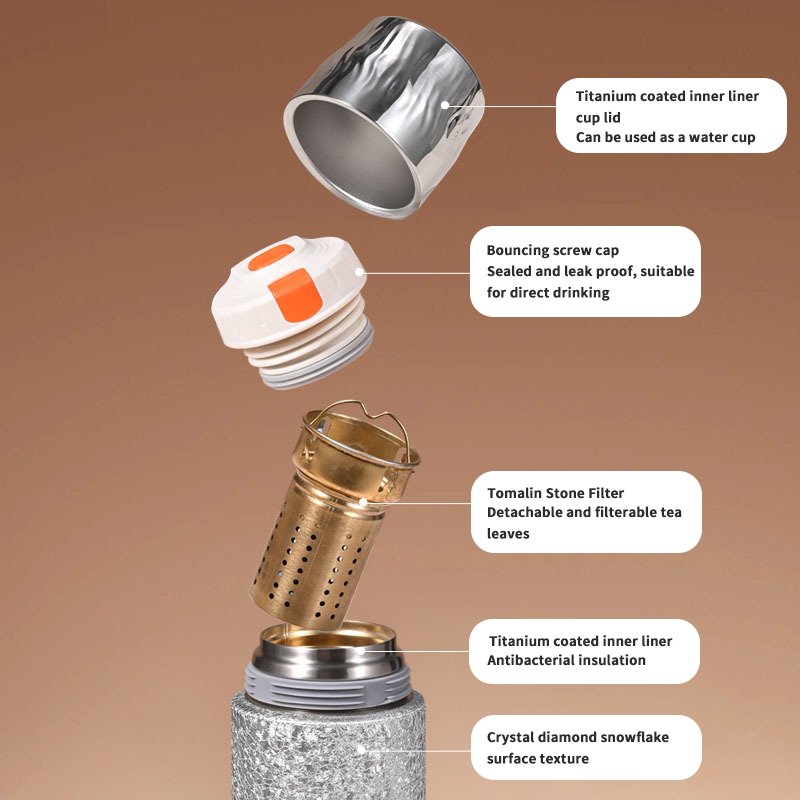 Titanium coated inner liner cup lid
Can be used as a water cup

Bouncing screw cap
Sealed and leak proof, suitable for direct drinking

Tomalin Stone Filter
Detachable and filterable tea leaves

Titanium coated inner liner
Antibacterial insulation

Crystal diamond snowflake surface texture